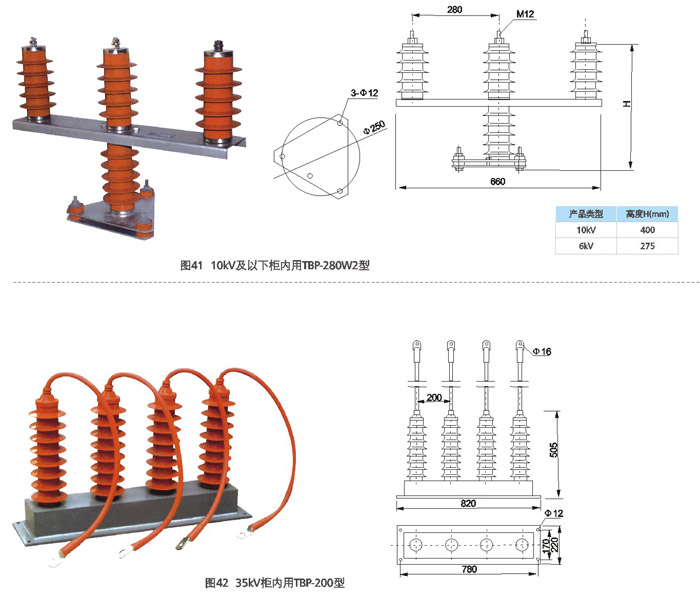 280

M12

3-Φ12

Φ250

H

660

| 产品类型 | 高度H(mm) |
|---|---|
| 10kV | 400 |
| 6kV | 275 |

图41 10kV及以下柜内用TBP-280W2型

Φ16

200

505

820

Φ12

170

220

780

图42 35kV柜内用TBP-200型