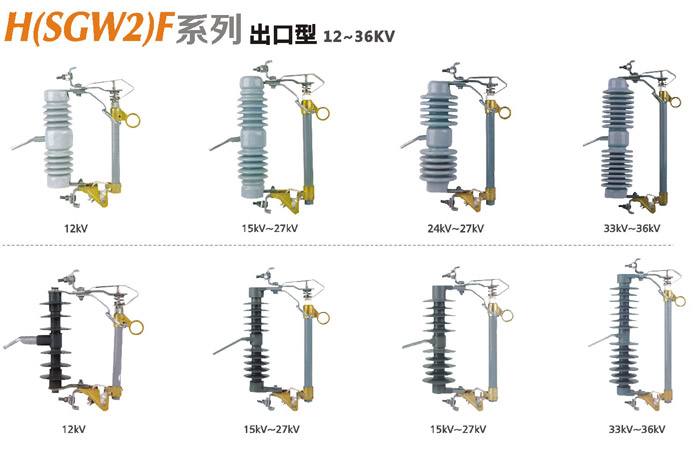 H(SGW2)F系列 出口型 12~36KV

12kV

15kV~27kV

24kV~27kV

33kV~36kV

12kV

15kV~27kV

15kV~27kV

33kV~36kV