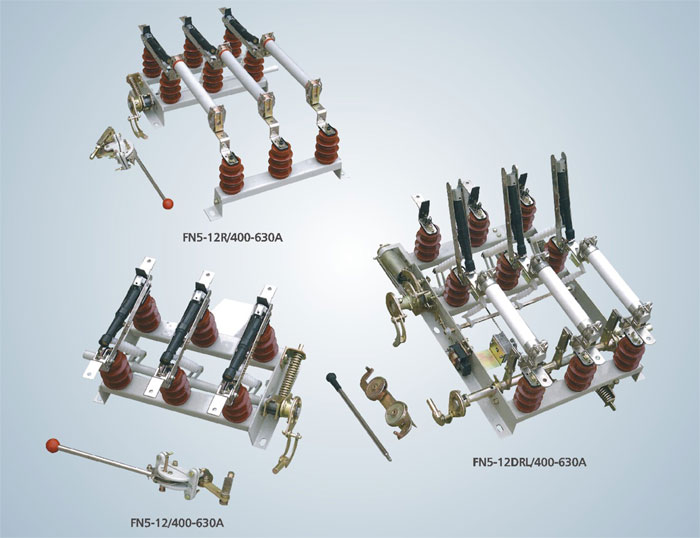 FN5-12R/400-630A

FN5-12DRL/400-630A

FN5-12/400-630A